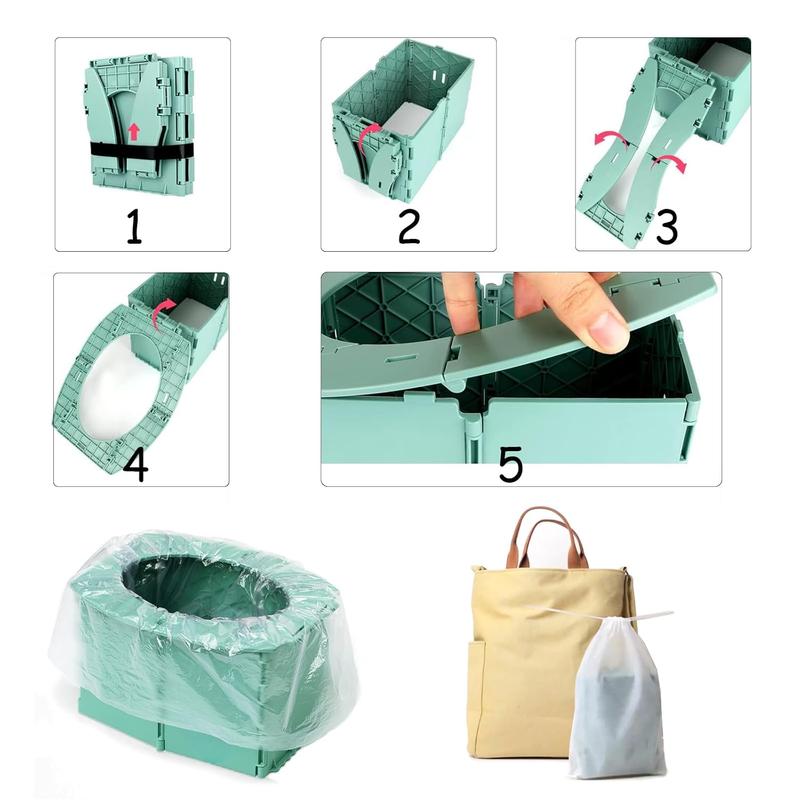 1

2

3

4

5